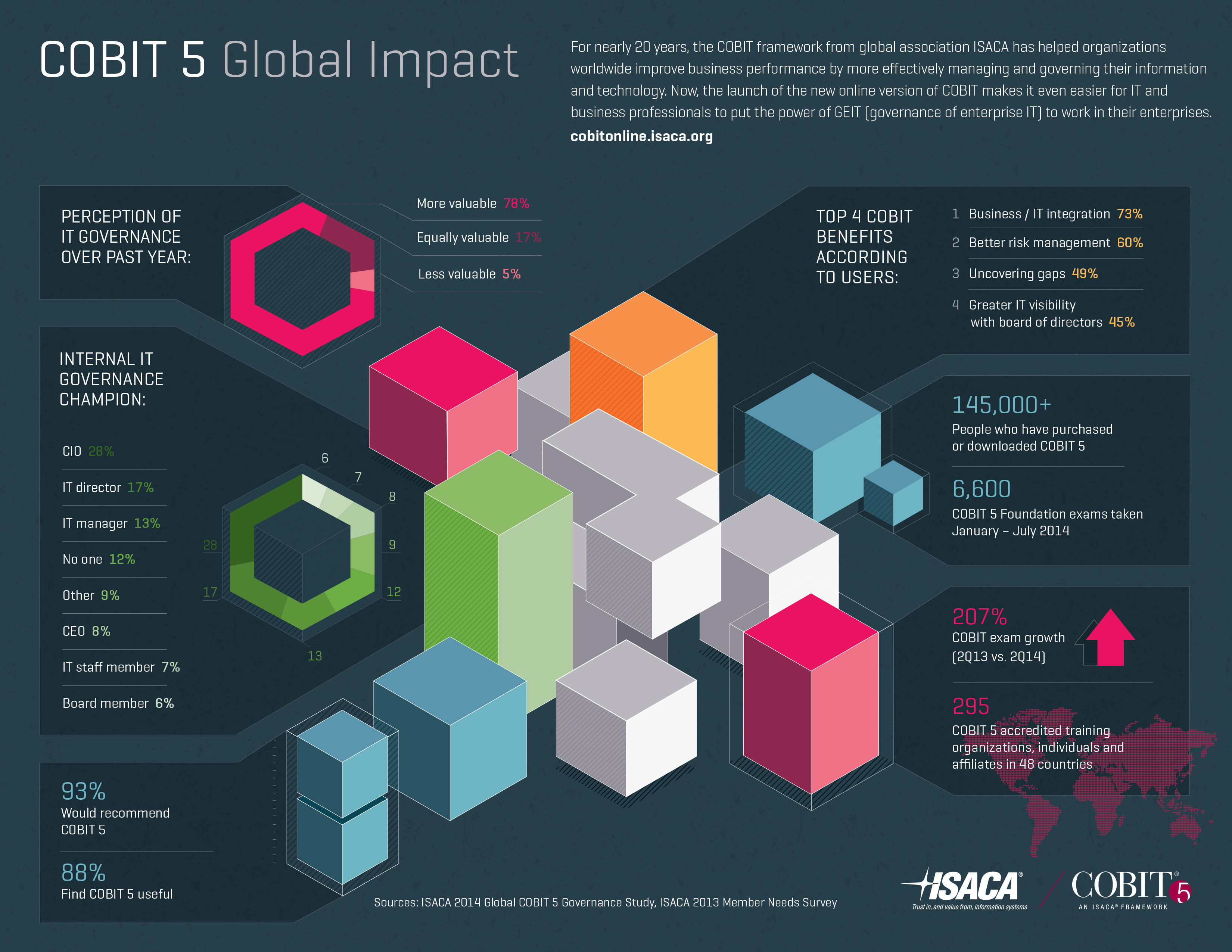 COBIT 5 Global Impact

For nearly 20 years, the COBIT framework from global association ISACA has helped organizations worldwide improve business performance by more effectively managing and governing their information and technology. Now, the launch of the new online version of COBIT makes it even easier for IT and business professionals to put the power of GEIT (governance of enterprise IT) to work in their enterprises.
cobitonline.isaca.org

PERCEPTION OF IT GOVERNANCE OVER PAST YEAR:

More valuable 78%
Equally valuable 17%
Less valuable 5%

TOP 4 COBIT BENEFITS ACCORDING TO USERS:

1 Business / IT integration 73%
2 Better risk management 60%
3 Uncovering gaps 49%
4 Greater IT visibility with board of directors 45%

INTERNAL IT GOVERNANCE CHAMPION:

CIO 28%
IT director 17%
IT manager 13%
No one 12%
Other 9%
CEO 8%
IT staff member 7%
Board member 6%

6
7
8
9
12
13
17
28

145,000+
People who have purchased or downloaded COBIT 5

6,600
COBIT 5 Foundation exams taken January – July 2014

207%
COBIT exam growth (2Q13 vs. 2Q14)

295
COBIT 5 accredited training organizations, individuals and affiliates in 48 countries

93%
Would recommend COBIT 5

88%
Find COBIT 5 useful

Sources: ISACA 2014 Global COBIT 5 Governance Study, ISACA 2013 Member Needs Survey

ISACA®
Trust in, and value from, information systems

COBIT® 5
AN ISACA® FRAMEWORK